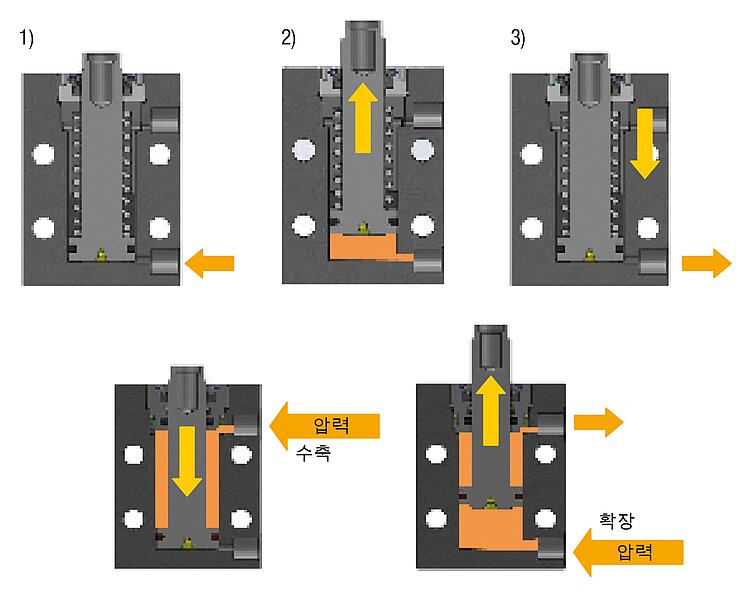 1)

2)

3)

압력

수축

확장

압력